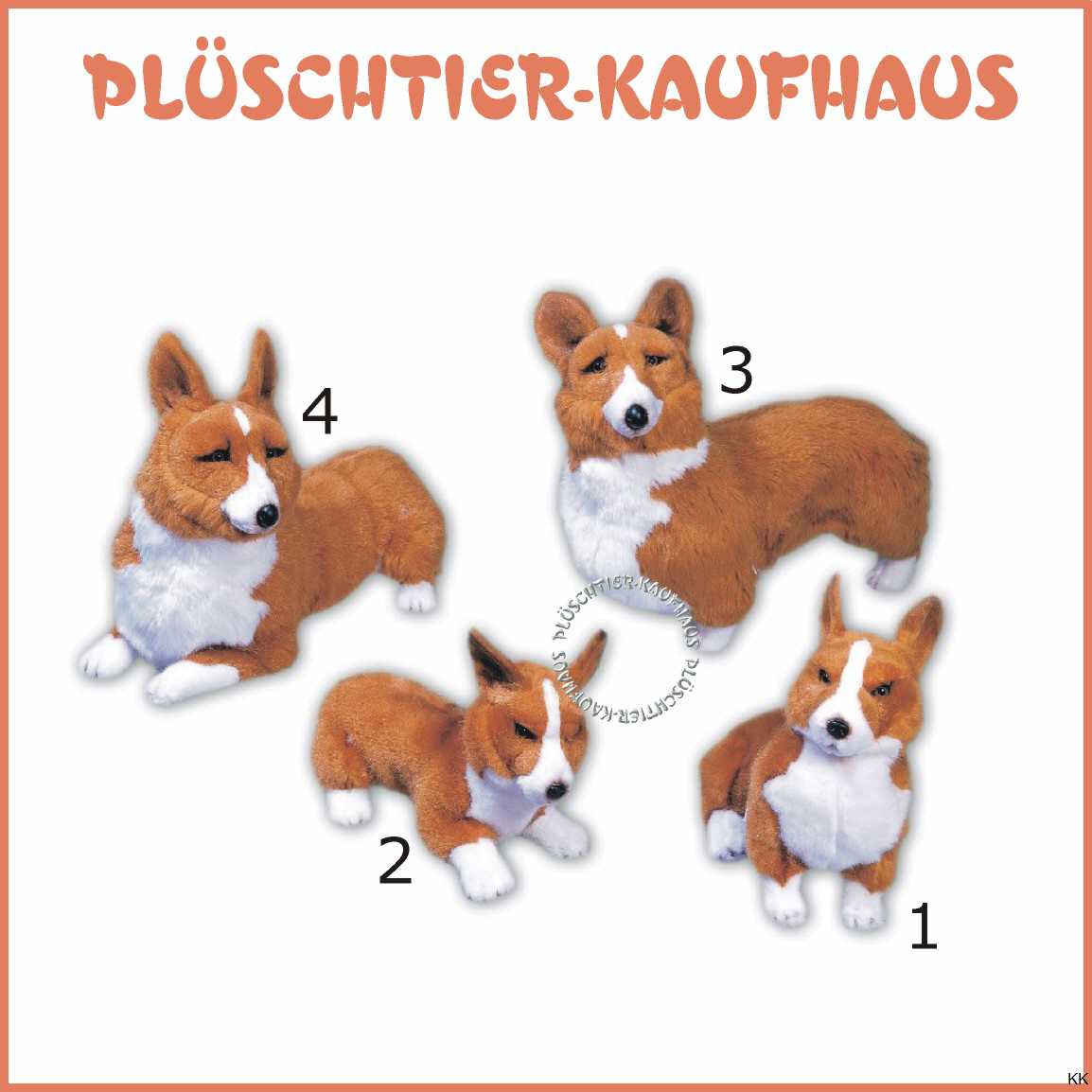 PLÜSCHTIER-KAUFHAUS

4

3

PLÜSCHTIER-KAUFHAUS PLÜSCHTIER-KAUFHAUS

2

1

KK